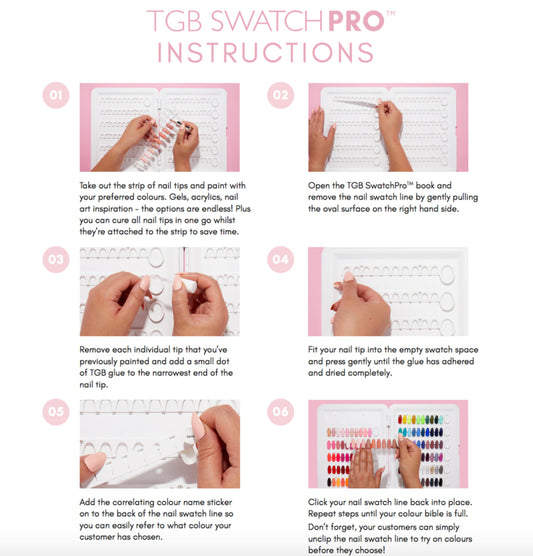 TGB SWATCHPRO™
INSTRUCTIONS

01

Take out the strip of nail tips and paint with your preferred colours. Gels, acrylics, nail art inspiration - the options are endless! Plus you can cure all nail tips in one go whilst they're attached to the strip to save time.

02

Open the TGB SwatchPro™ book and remove the nail swatch line by gently pulling the oval surface on the right hand side.

03

Remove each individual tip that you've previously painted and add a small dot of TGB glue to the narrowest end of the nail tip.

04

Fit your nail tip into the empty swatch space and press gently until the glue has adhered and dried completely.

05

Add the correlating colour name sticker on to the back of the nail swatch line so you can easily refer to what colour your customer has chosen.

06

Click your nail swatch line back into place. Repeat steps until your colour bible is full.

Don't forget, your customers can simply unclip the nail swatch line to try on colours before they choose!